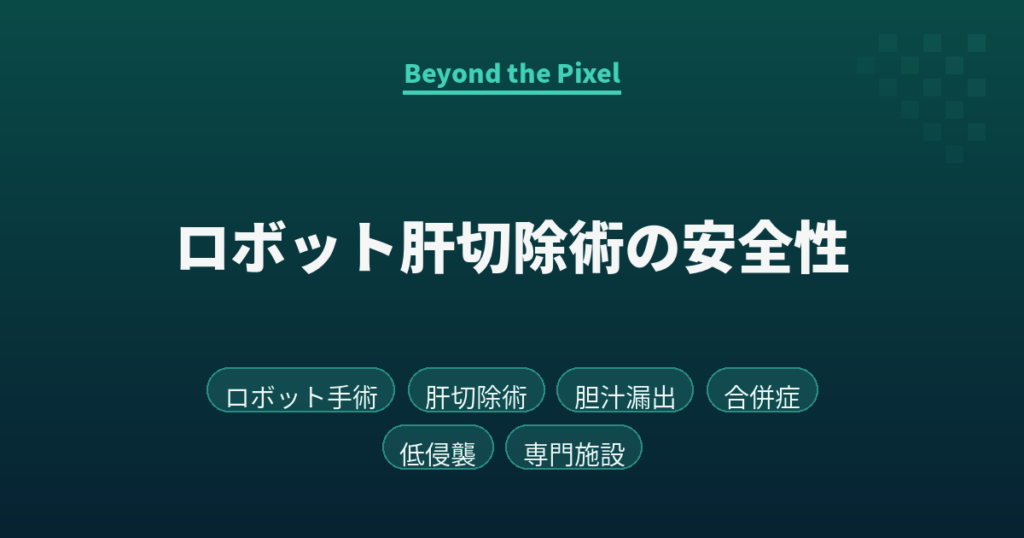 Beyond the Pixel

ロボット肝切除術の安全性

ロボット手術 肝切除術 胆汁漏出 合併症 低侵襲 専門施設