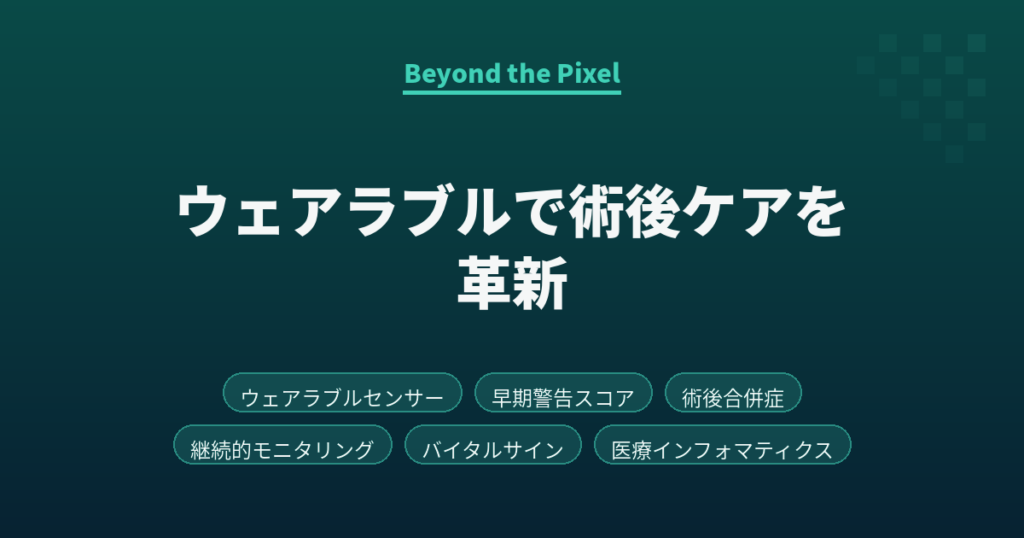 Beyond the Pixel

ウェアラブルで術後ケアを革新

ウェアラブルセンサー 早期警告スコア 術後合併症
継続的モニタリング バイタルサイン 医療インフォマティクス