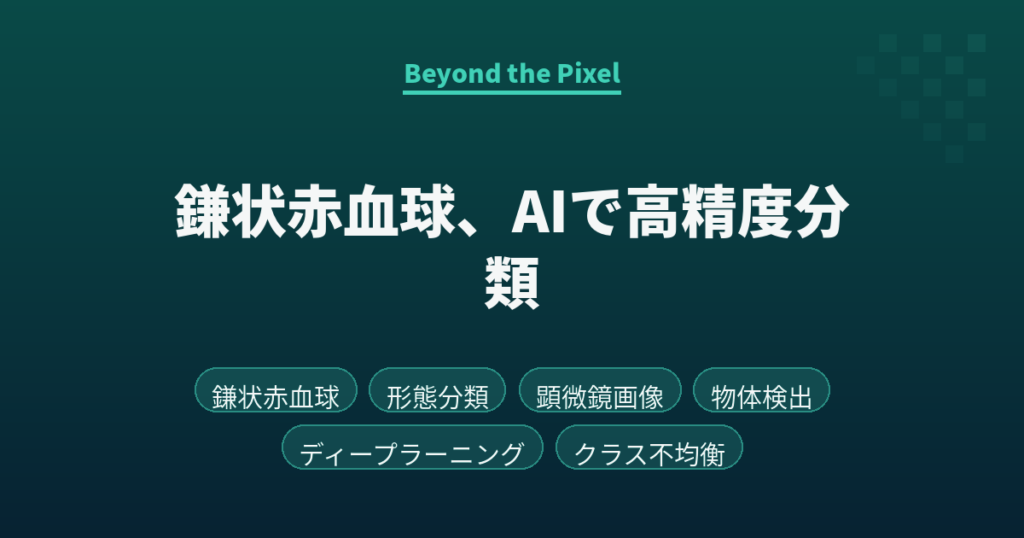 Beyond the Pixel

鎌状赤血球、AIで高精度分類

鎌状赤血球 形態分類 顕微鏡画像 物体検出
ディープラーニング クラス不均衡