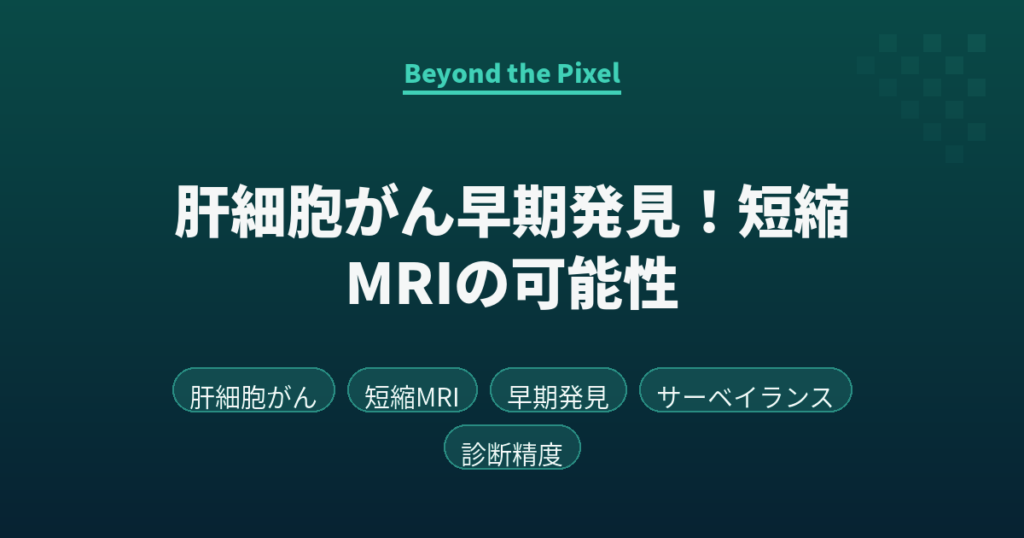 Beyond the Pixel

肝細胞がん早期発見！短縮MRIの可能性

肝細胞がん 短縮MRI 早期発見 サーベイランス 診断精度