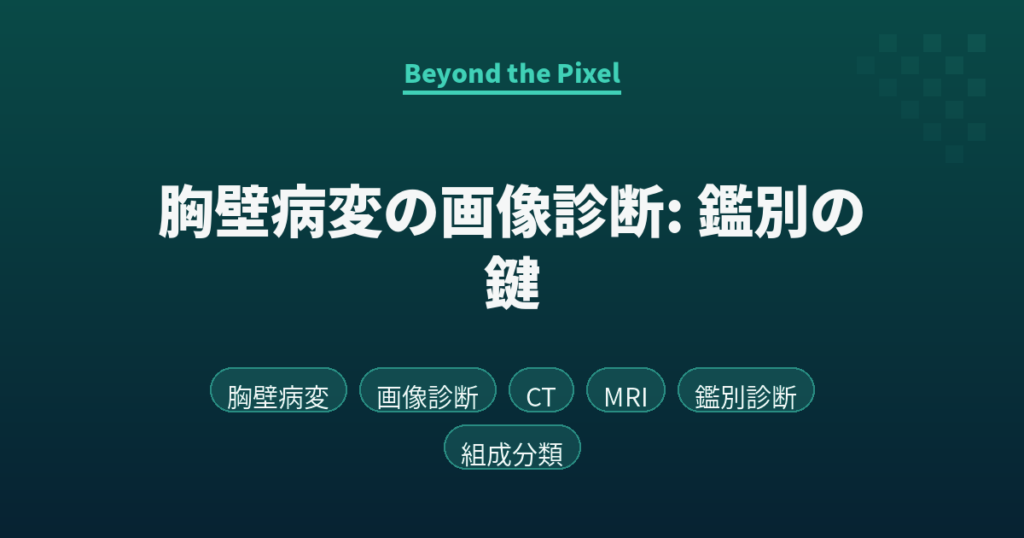 Beyond the Pixel

胸壁病変の画像診断: 鑑別の鍵

胸壁病変 画像診断 CT MRI 鑑別診断 組成分類