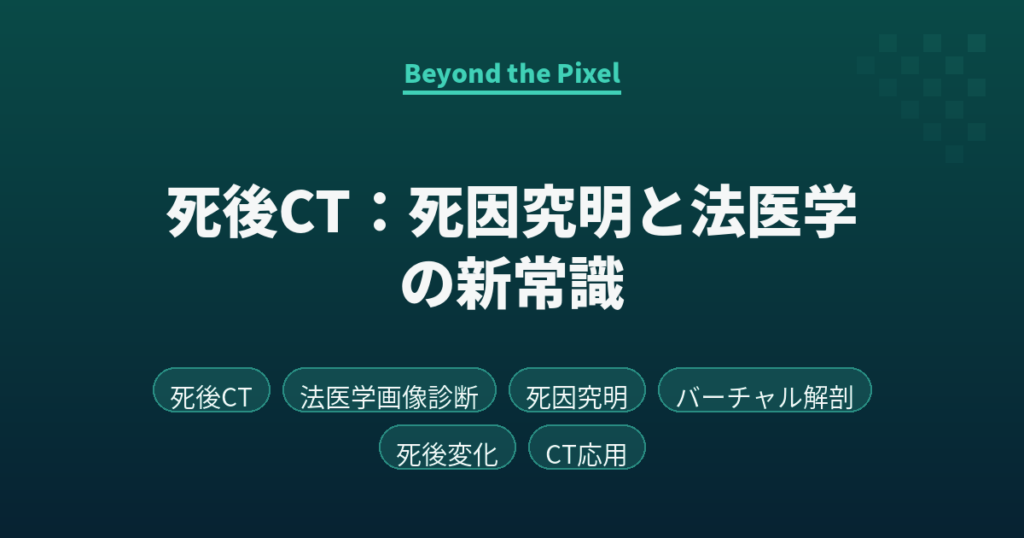 Beyond the Pixel

死後CT：死因究明と法医学の新常識

死後CT
法医学画像診断
死因究明
バーチャル解剖
死後変化
CT応用