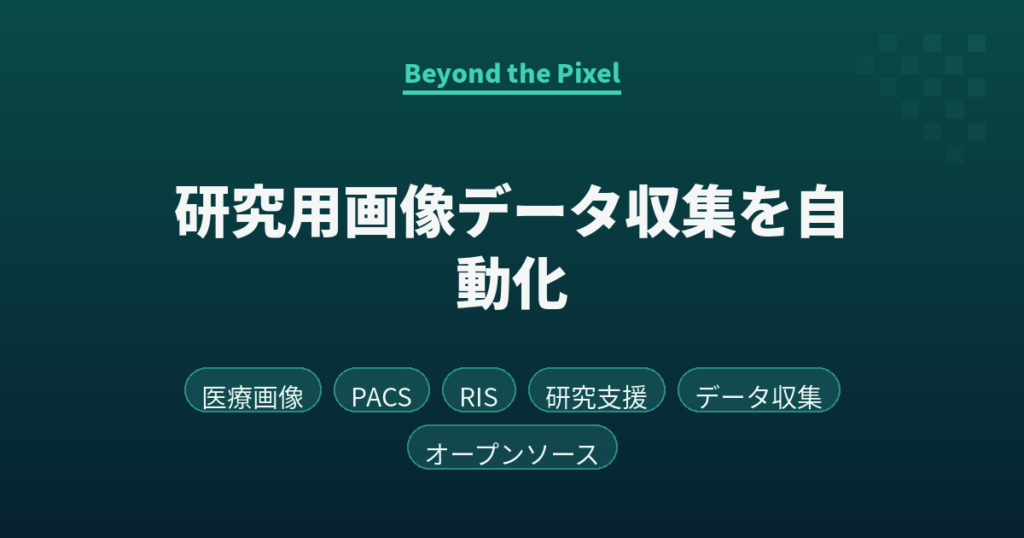 Beyond the Pixel

研究用画像データ収集を自動化

医療画像 PACS RIS 研究支援 データ収集 オープンソース