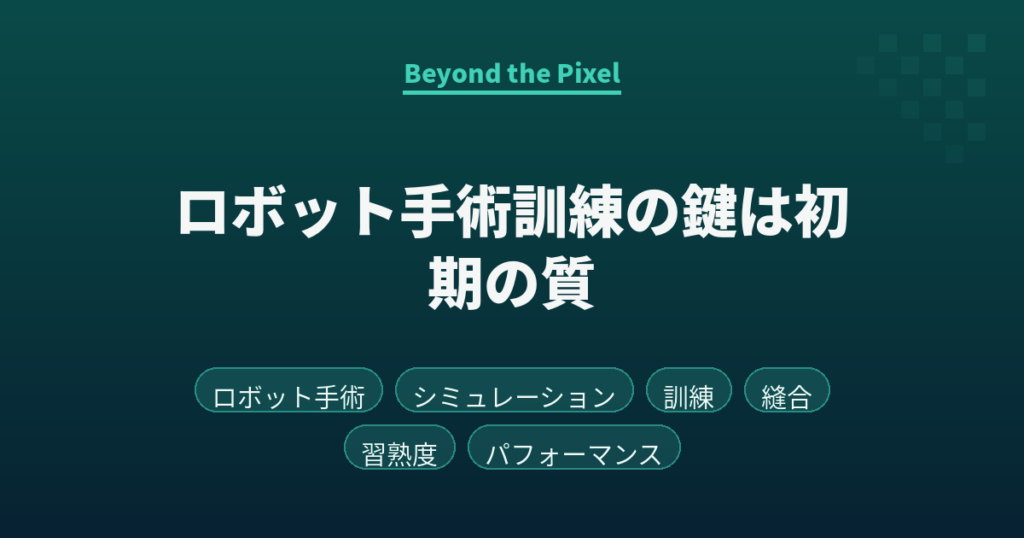 Beyond the Pixel

ロボット手術訓練の鍵は初期の質

ロボット手術
シミュレーション
訓練
縫合
習熟度
パフォーマンス