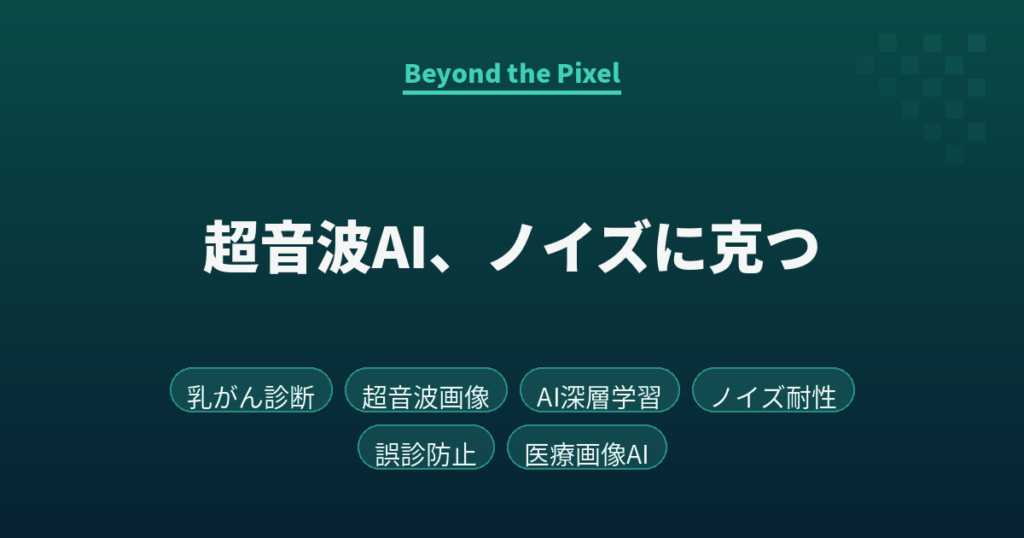 Beyond the Pixel

超音波AI、ノイズに克つ

乳がん診断
超音波画像
AI深層学習
ノイズ耐性
誤診防止
医療画像AI