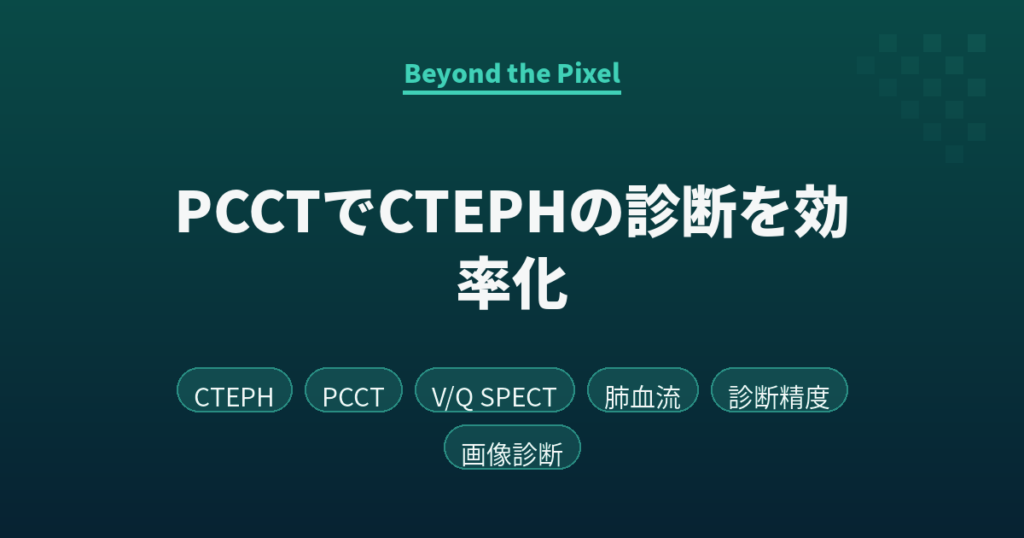 Beyond the Pixel

PCCTでCTEPHの診断を効率化

CTEPH PCCT V/Q SPECT 肺血流 診断精度 画像診断